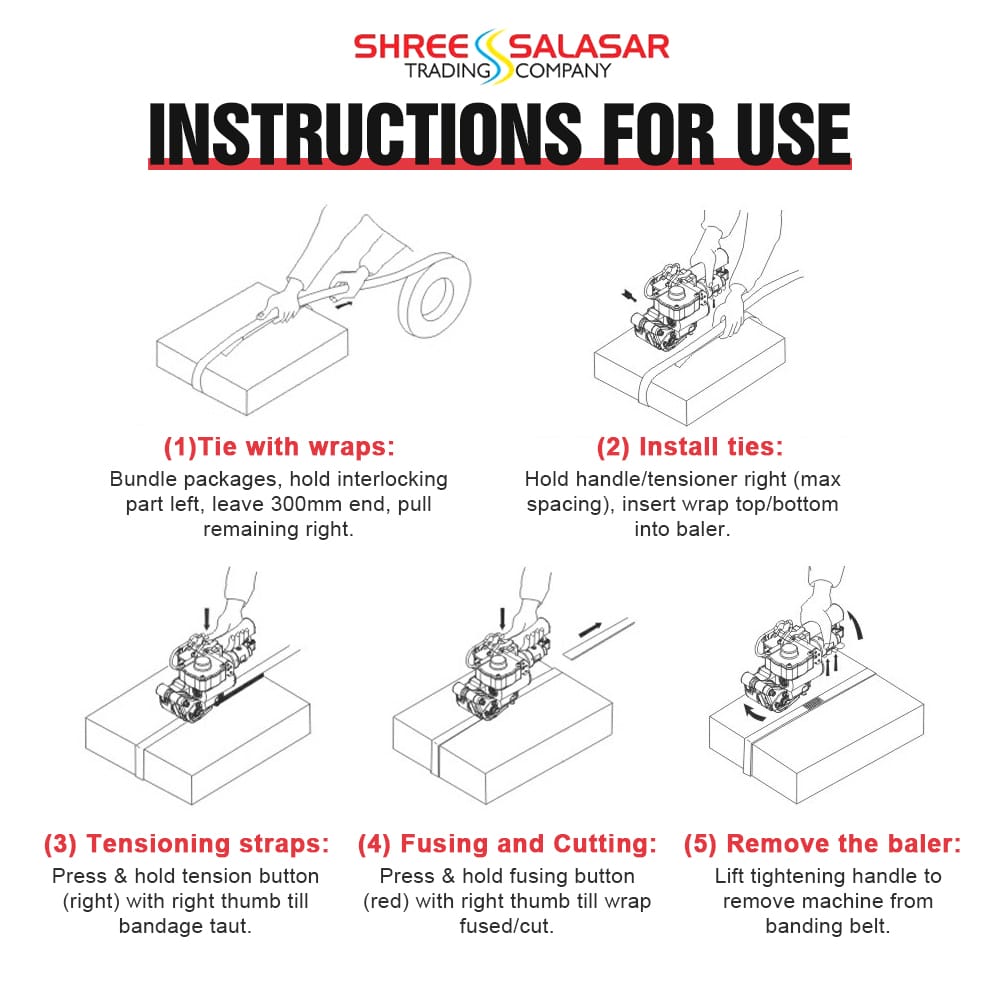 SHREE SALASAR
TRADING COMPANY

INSTRUCTIONS FOR USE

(1)Tie with wraps:
Bundle packages, hold interlocking part left, leave 300mm end, pull remaining right.

(2) Install ties:
Hold handle/tensioner right (max spacing), insert wrap top/bottom into baler.

(3) Tensioning straps:
Press & hold tension button (right) with right thumb till bandage taut.

(4) Fusing and Cutting:
Press & hold fusing button (red) with right thumb till wrap fused/cut.

(5) Remove the baler:
Lift tightening handle to remove machine from banding belt.